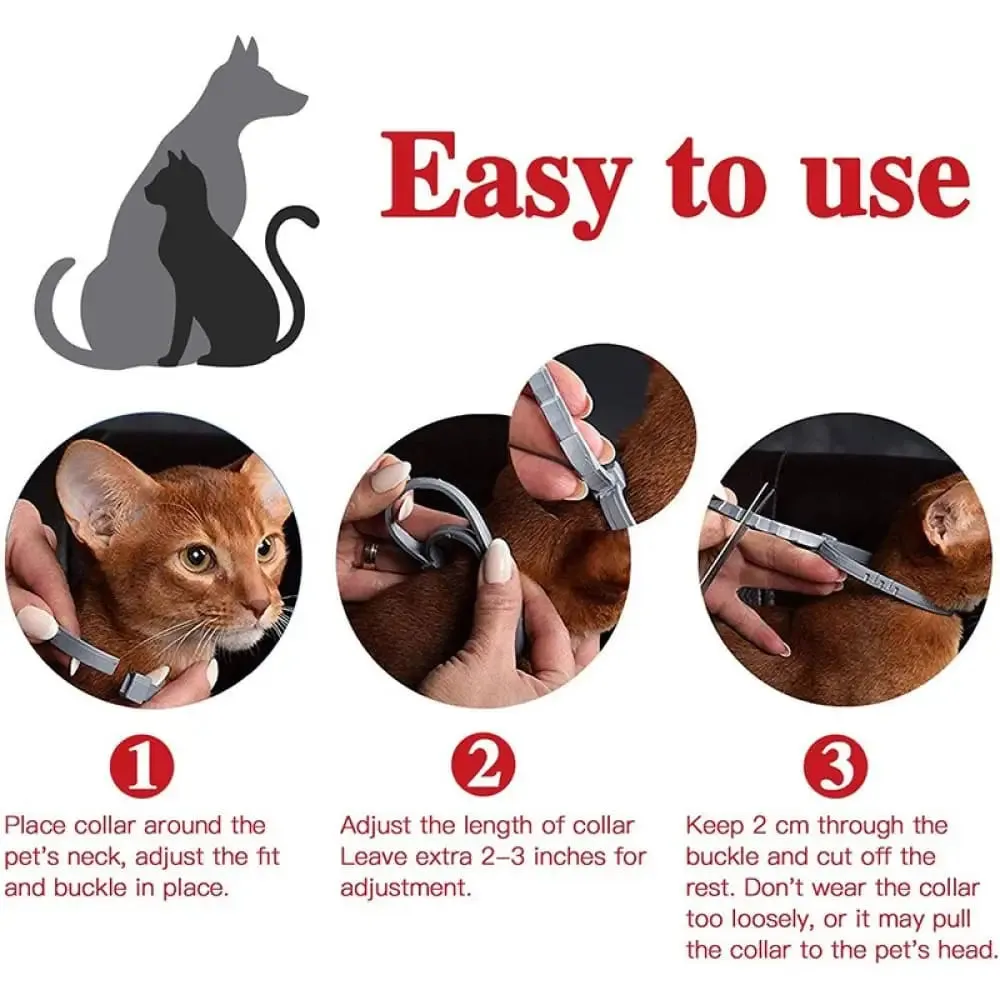 Easy to use

1

Place collar around the pet's neck, adjust the fit and buckle in place.

2

Adjust the length of collar Leave extra 2–3 inches for adjustment.

3

Keep 2 cm through the buckle and cut off the rest. Don't wear the collar too loosely, or it may pull the collar to the pet's head.